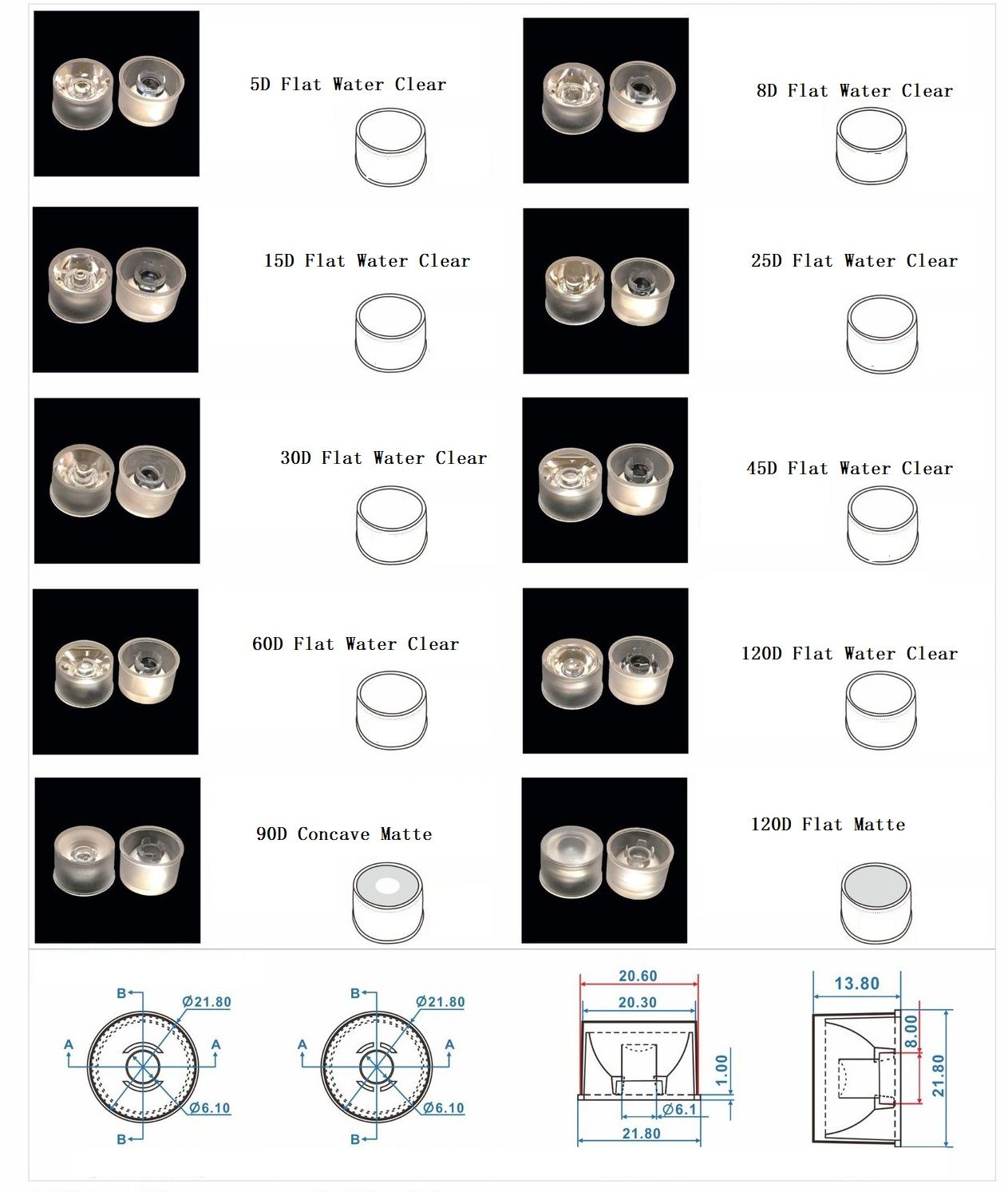 5D Flat Water Clear

8D Flat Water Clear

15D Flat Water Clear

25D Flat Water Clear

30D Flat Water Clear

45D Flat Water Clear

60D Flat Water Clear

120D Flat Water Clear

90D Concave Matte

120D Flat Matte

B
Ø21.80
A
A
Ø6.10
B

B
Ø21.80
A
A
Ø6.10
B

20.60
20.30
1.00
Ø6.1
21.80

13.80
8.00
21.80