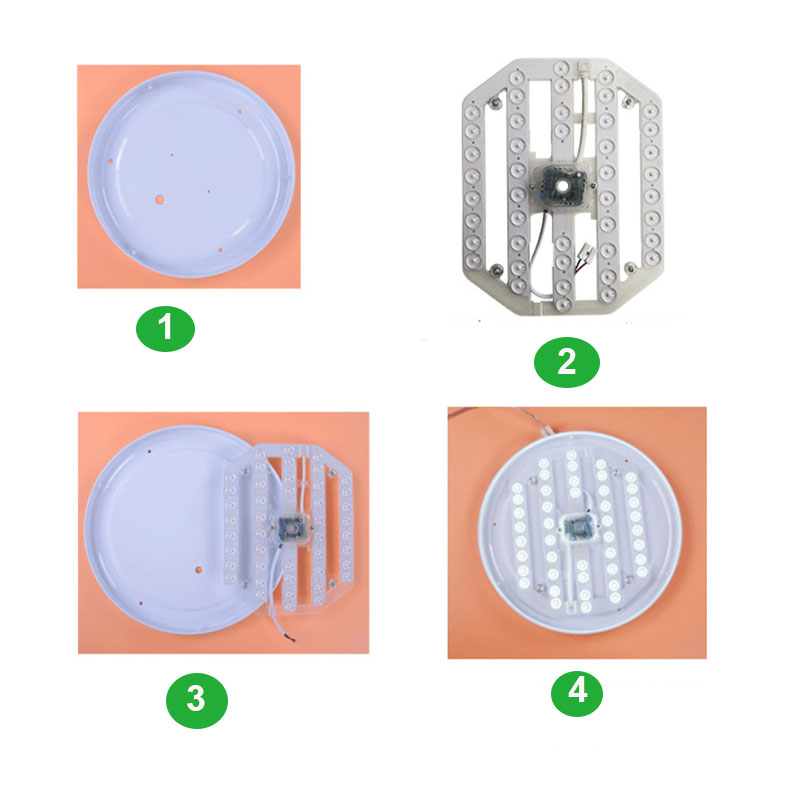 1

2

3

4