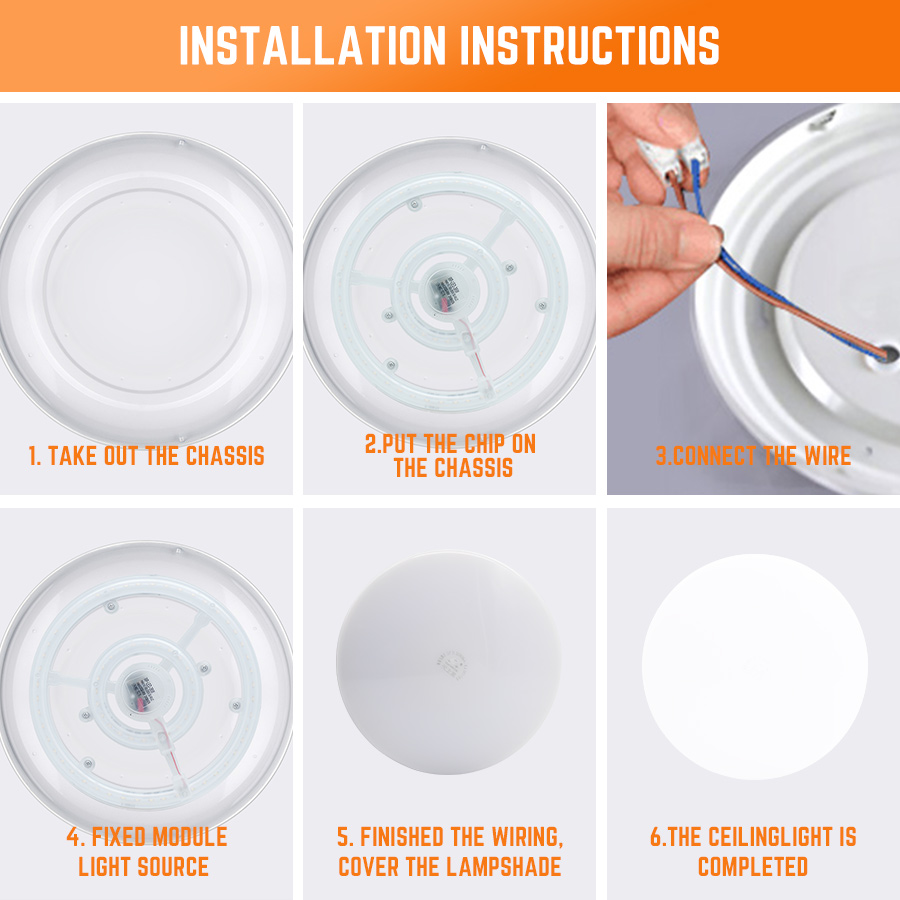 INSTALLATION INSTRUCTIONS

1. TAKE OUT THE CHASSIS

2.PUT THE CHIP ON THE CHASSIS

3.CONNECT THE WIRE

4. FIXED MODULE LIGHT SOURCE

5. FINISHED THE WIRING, COVER THE LAMPSHADE

6.THE CEILINGLIGHT IS COMPLETED